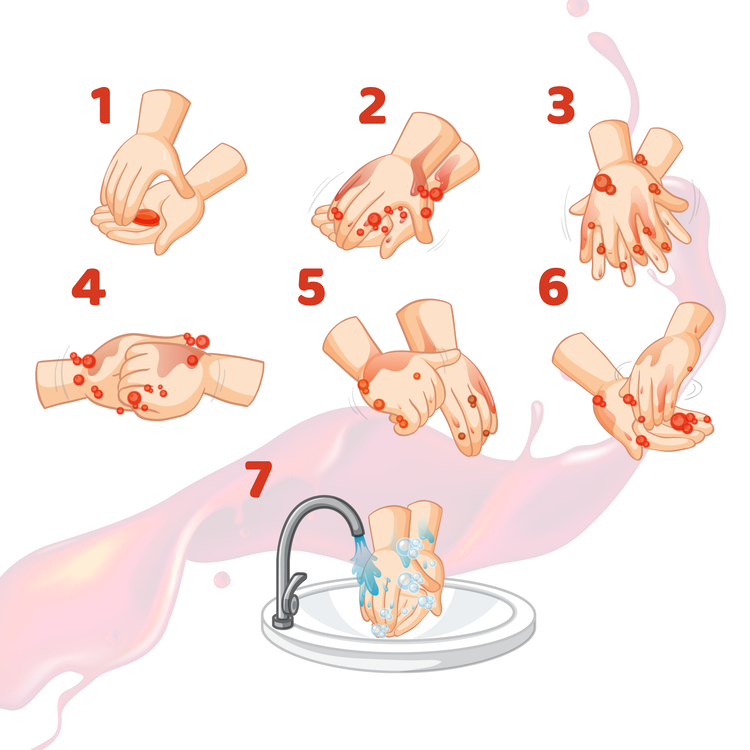 1
2
3
4
5
6
7