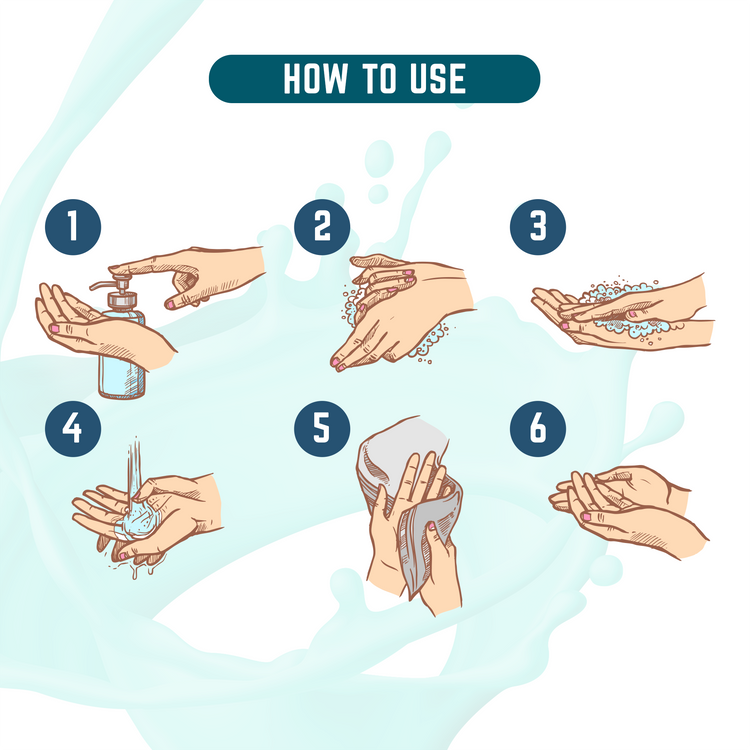 HOW TO USE

1

2

3

4

5

6