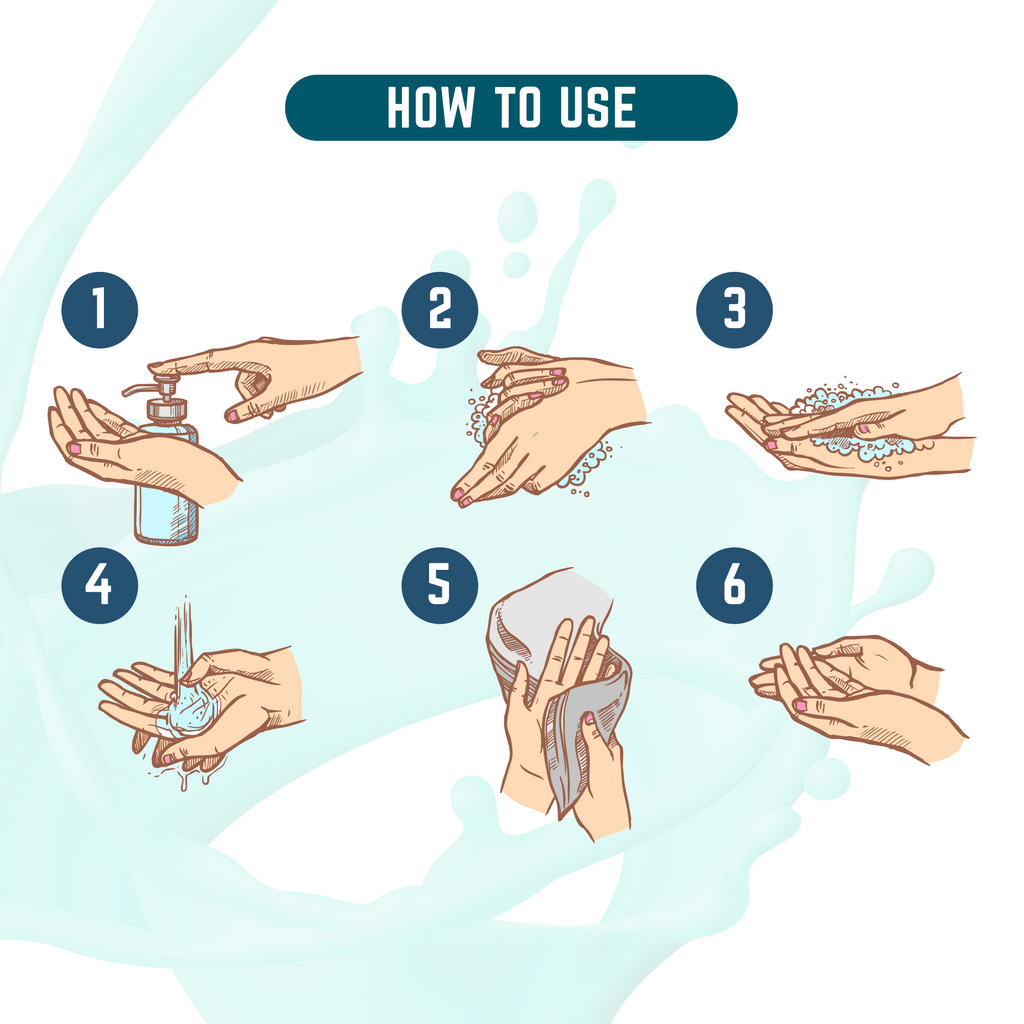 HOW TO USE

1

2

3

4

5

6